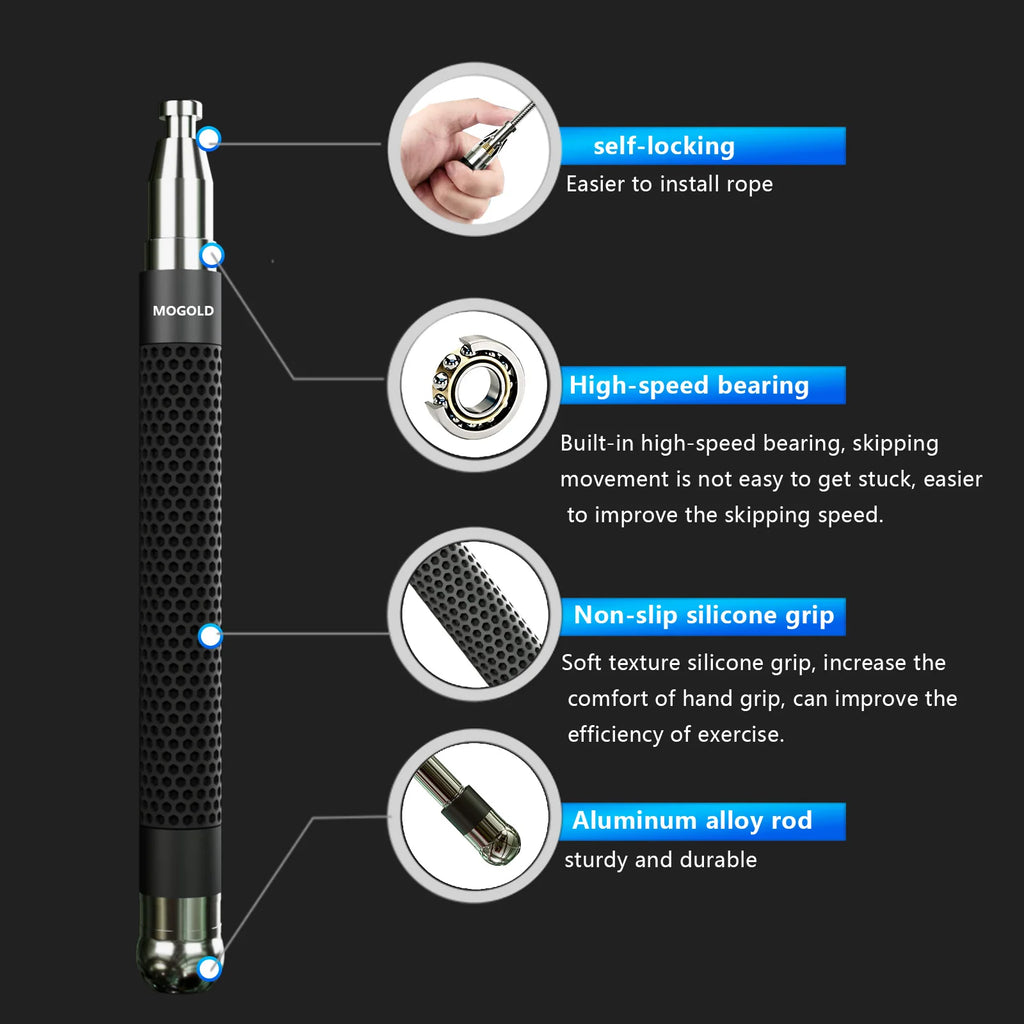 MOGOLD

self-locking

Easier to install rope

High-speed bearing

Built-in high-speed bearing, skipping movement is not easy to get stuck, easier to improve the skipping speed.

Non-slip silicone grip

Soft texture silicone grip, increase the comfort of hand grip, can improve the efficiency of exercise.

Aluminum alloy rod

sturdy and durable