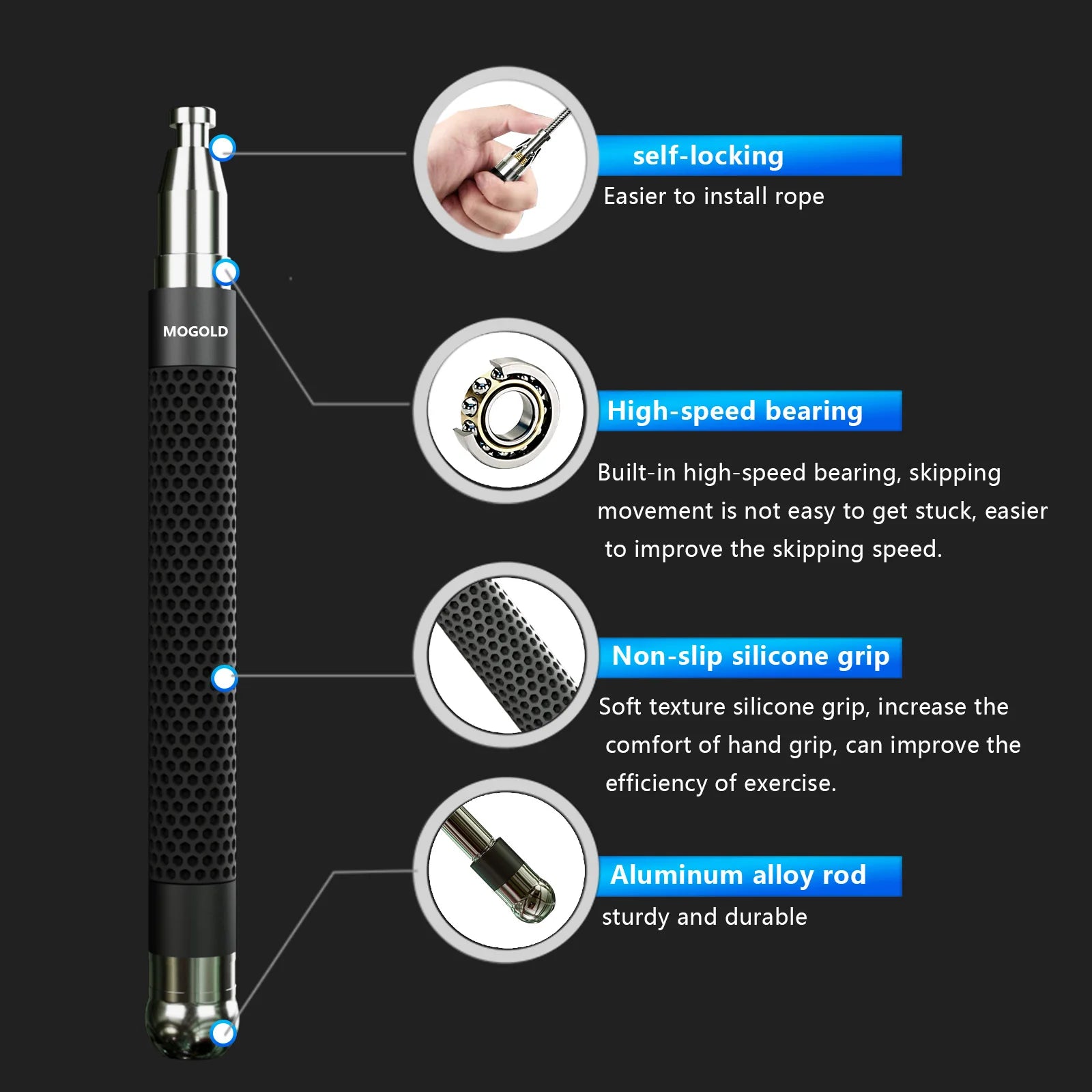 MOGOLD

self-locking

Easier to install rope

High-speed bearing

Built-in high-speed bearing, skipping movement is not easy to get stuck, easier to improve the skipping speed.

Non-slip silicone grip

Soft texture silicone grip, increase the comfort of hand grip, can improve the efficiency of exercise.

Aluminum alloy rod

sturdy and durable